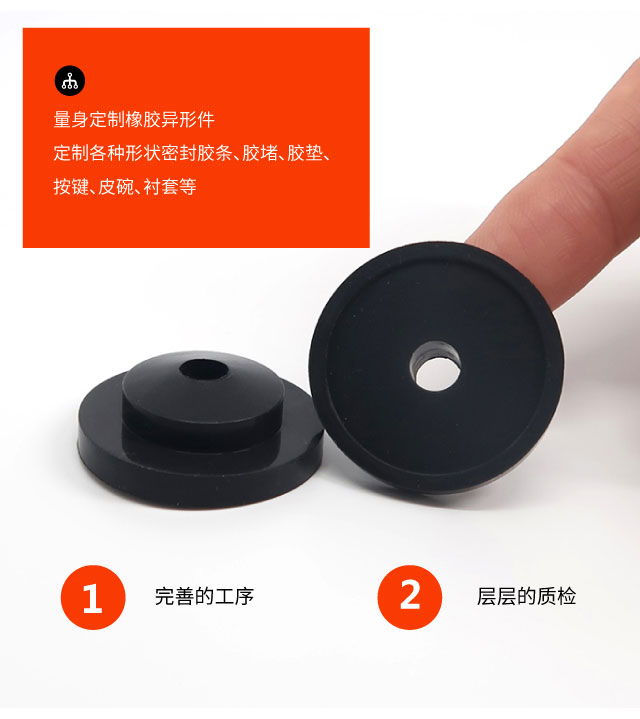 量身定制橡胶异形件
定制各种形状密封胶条、胶堵、胶垫、按键、皮碗、衬套等

1 完善的工序

2 层层的质检